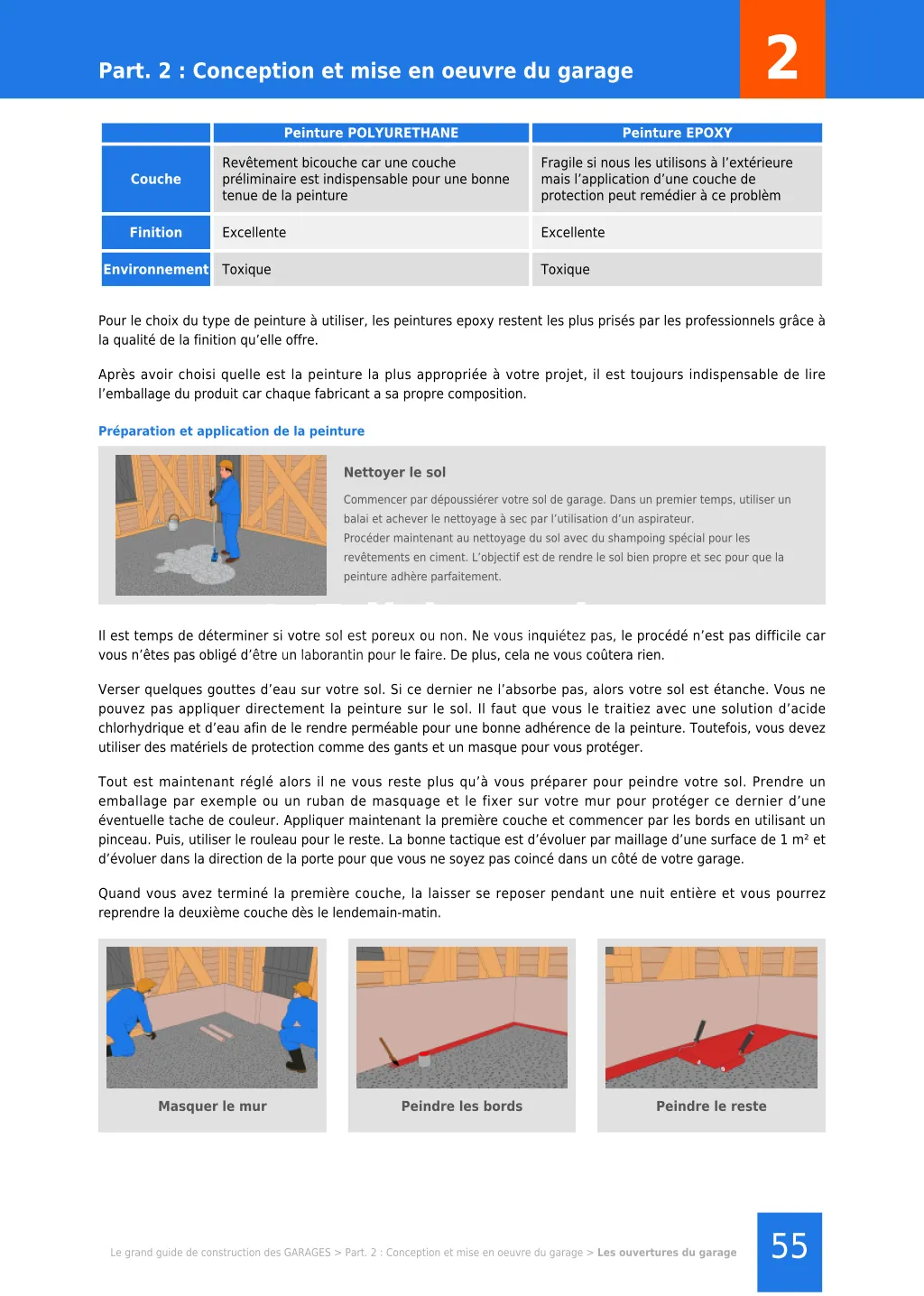 Part. 2 : Conception et mise en oeuvre du garage

2

| | Peinture POLYURETHANE | Peinture EPOXY |
|---|---|---|
| Couche | Revêtement bicouche car une couche préliminaire est indispensable pour une bonne tenue de la peinture | Fragile si nous les utilisons à l'extérieure mais l'application d'une couche de protection peut remédier à ce problèm |
| Finition | Excellente | Excellente |
| Environnement | Toxique | Toxique |

Pour le choix du type de peinture à utiliser, les peintures epoxy restent les plus prisés par les professionnels grâce à la qualité de la finition qu'elle offre.

Après avoir choisi quelle est la peinture la plus appropriée à votre projet, il est toujours indispensable de lire l'emballage du produit car chaque fabricant a sa propre composition.

Préparation et application de la peinture

Nettoyer le sol

Commencer par dépoussiérer votre sol de garage. Dans un premier temps, utiliser un balai et achever le nettoyage à sec par l'utilisation d'un aspirateur.
Procéder maintenant au nettoyage du sol avec du shampoing spécial pour les revêtements en ciment. L'objectif est de rendre le sol bien propre et sec pour que la peinture adhère parfaitement.

Il est temps de déterminer si votre sol est poreux ou non. Ne vous inquiétez pas, le procédé n'est pas difficile car vous n'êtes pas obligé d'être un laborantin pour le faire. De plus, cela ne vous coûtera rien.

Verser quelques gouttes d'eau sur votre sol. Si ce dernier ne l'absorbe pas, alors votre sol est étanche. Vous ne pouvez pas appliquer directement la peinture sur le sol. Il faut que vous le traitiez avec une solution d'acide chlorhydrique et d'eau afin de le rendre perméable pour une bonne adhérence de la peinture. Toutefois, vous devez utiliser des matériels de protection comme des gants et un masque pour vous protéger.

Tout est maintenant réglé alors il ne vous reste plus qu'à vous préparer pour peindre votre sol. Prendre un emballage par exemple ou un ruban de masquage et le fixer sur votre mur pour protéger ce dernier d'une éventuelle tache de couleur. Appliquer maintenant la première couche et commencer par les bords en utilisant un pinceau. Puis, utiliser le rouleau pour le reste. La bonne tactique est d'évoluer par maillage d'une surface de 1 m² et d'évoluer dans la direction de la porte pour que vous ne soyez pas coincé dans un côté de votre garage.

Quand vous avez terminé la première couche, la laisser se reposer pendant une nuit entière et vous pourrez reprendre la deuxième couche dès le lendemain-matin.

Masquer le mur

Peindre les bords

Peindre le reste

Le grand guide de construction des GARAGES > Part. 2 : Conception et mise en oeuvre du garage > Les ouvertures du garage

55