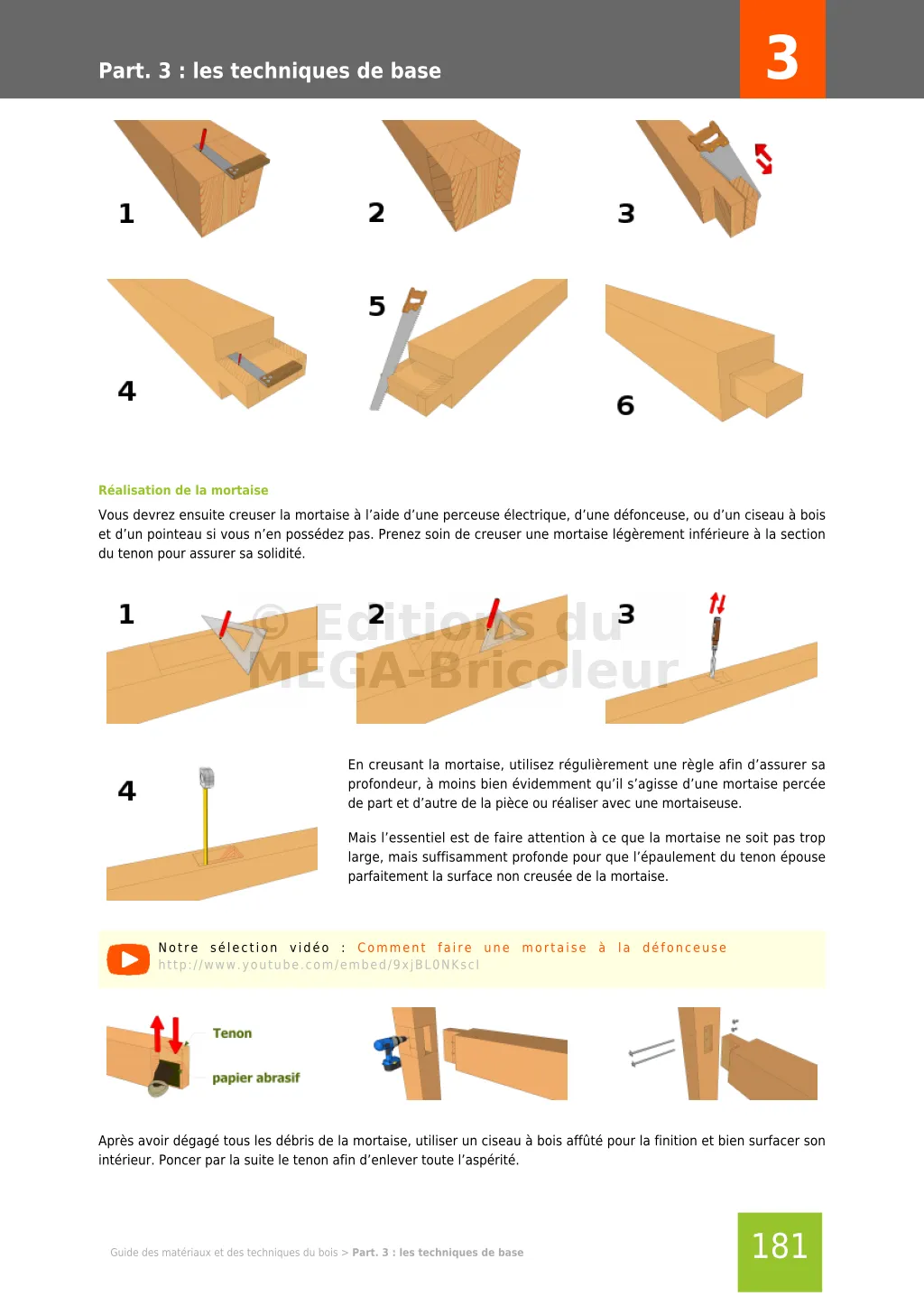 Part. 3 : les techniques de base

3

1

2

3

4

5

6

Réalisation de la mortaise

Vous devrez ensuite creuser la mortaise à l'aide d'une perceuse électrique, d'une défonceuse, ou d'un ciseau à bois et d'un pointeau si vous n'en possédez pas. Prenez soin de creuser une mortaise légèrement inférieure à la section du tenon pour assurer sa solidité.

1

2

3

© Editions du MEGA-Bricoleur

4

En creusant la mortaise, utilisez régulièrement une règle afin d'assurer sa profondeur, à moins bien évidemment qu'il s'agisse d'une mortaise percée de part et d'autre de la pièce ou réaliser avec une mortaiseuse.

Mais l'essentiel est de faire attention à ce que la mortaise ne soit pas trop large, mais suffisamment profonde pour que l'épaulement du tenon épouse parfaitement la surface non creusée de la mortaise.

Notre sélection vidéo : Comment faire une mortaise à la défonceuse
http://www.youtube.com/embed/9xjBL0NKscI

Tenon

papier abrasif

Après avoir dégagé tous les débris de la mortaise, utiliser un ciseau à bois affûté pour la finition et bien surfacer son intérieur. Poncer par la suite le tenon afin d'enlever toute l'aspérité.

Guide des matériaux et des techniques du bois > Part. 3 : les techniques de base

181