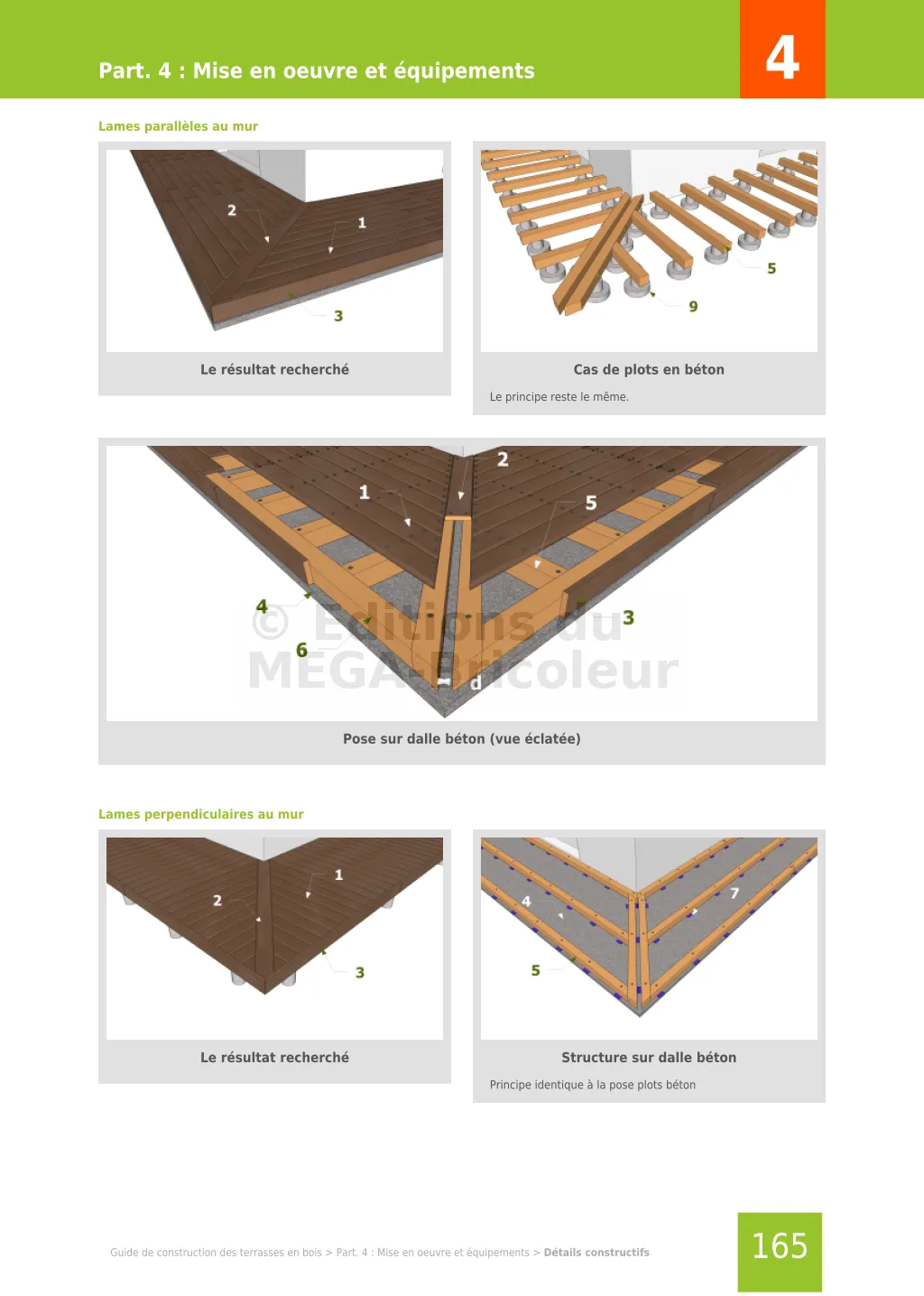 Part. 4 : Mise en oeuvre et équipements

4

Lames parallèles au mur

2

1

3

Le résultat recherché

5

9

Cas de plots en béton

Le principe reste le même.

2

1

5

4

3

6

d

© Editions du MEGA-Bricoleur

Pose sur dalle béton (vue éclatée)

Lames perpendiculaires au mur

1

2

3

Le résultat recherché

4

7

5

Structure sur dalle béton

Principe identique à la pose plots béton

Guide de construction des terrasses en bois > Part. 4 : Mise en oeuvre et équipements > Détails constructifs

165