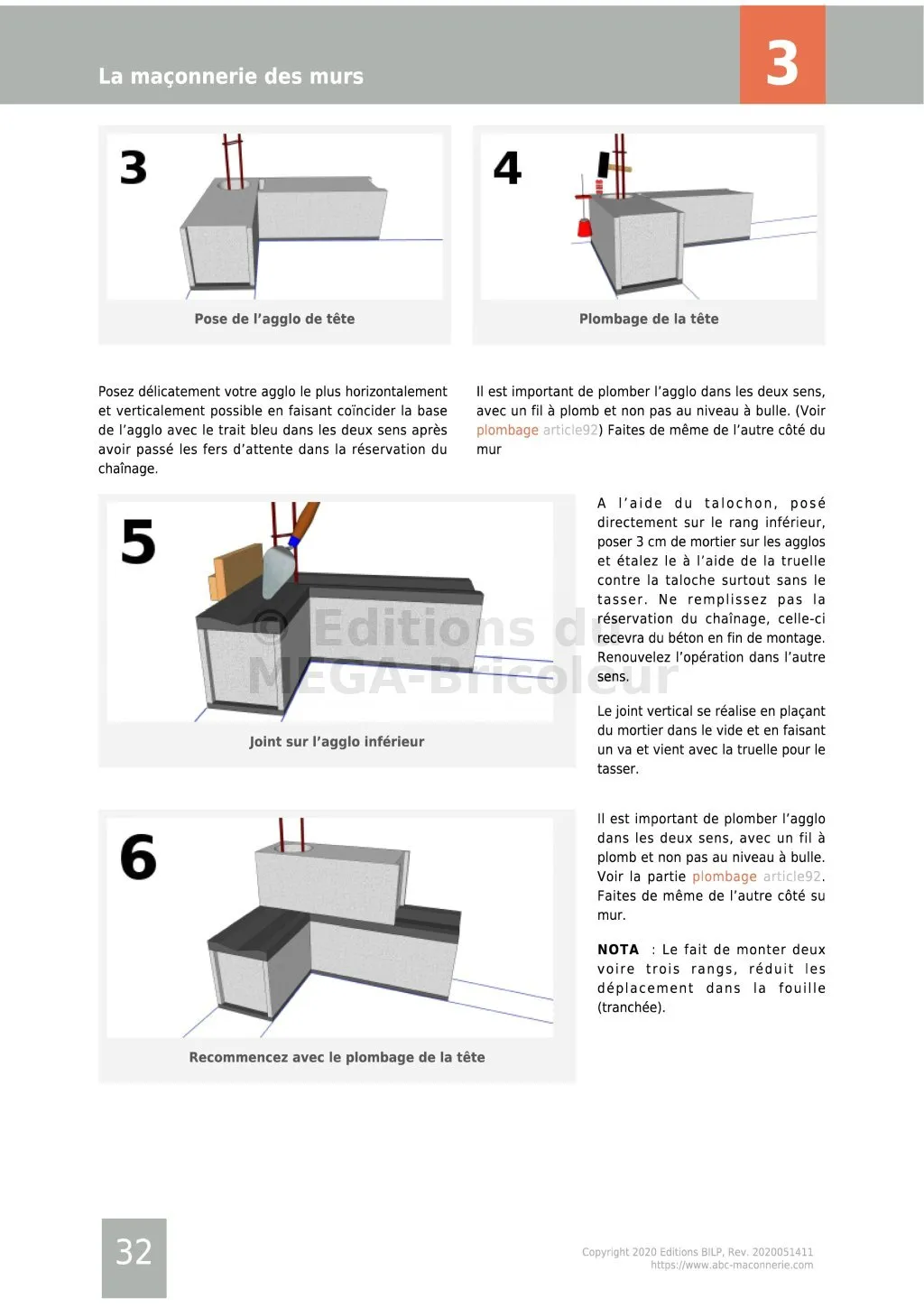 La maçonnerie des murs

3

3

Pose de l'agglo de tête

4

Plombage de la tête

Posez délicatement votre agglo le plus horizontalement et verticalement possible en faisant coïncider la base de l'agglo avec le trait bleu dans les deux sens après avoir passé les fers d'attente dans la réservation du chaînage.

Il est important de plomber l'agglo dans les deux sens, avec un fil à plomb et non pas au niveau à bulle. (Voir plombage article92) Faites de même de l'autre côté du mur

5

© Editions du MEGA-Bricoleur

Joint sur l'agglo inférieur

A l'aide du talochon, posé directement sur le rang inférieur, poser 3 cm de mortier sur les agglos et étalez le à l'aide de la truelle contre la taloche surtout sans le tasser. Ne remplissez pas la réservation du chaînage, celle-ci recevra du béton en fin de montage. Renouvelez l'opération dans l'autre sens.

Le joint vertical se réalise en plaçant du mortier dans le vide et en faisant un va et vient avec la truelle pour le tasser.

6

Recommencez avec le plombage de la tête

Il est important de plomber l'agglo dans les deux sens, avec un fil à plomb et non pas au niveau à bulle. Voir la partie plombage article92. Faites de même de l'autre côté su mur.

NOTA : Le fait de monter deux voire trois rangs, réduit les déplacement dans la fouille (tranchée).

32

Copyright 2020 Editions BILP, Rev. 2020051411
https://www.abc-maconnerie.com