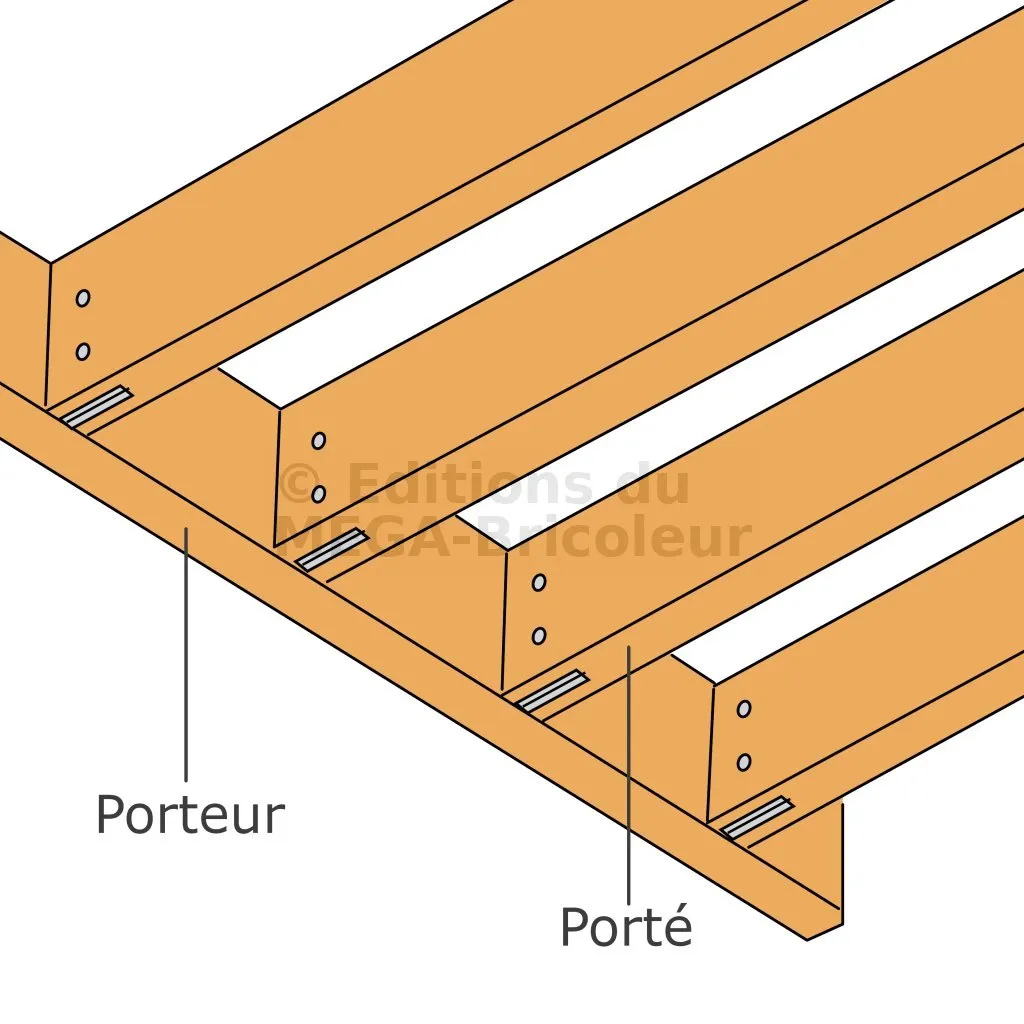 © Editions du MEGA-Bricoleur

Porteur

Porté