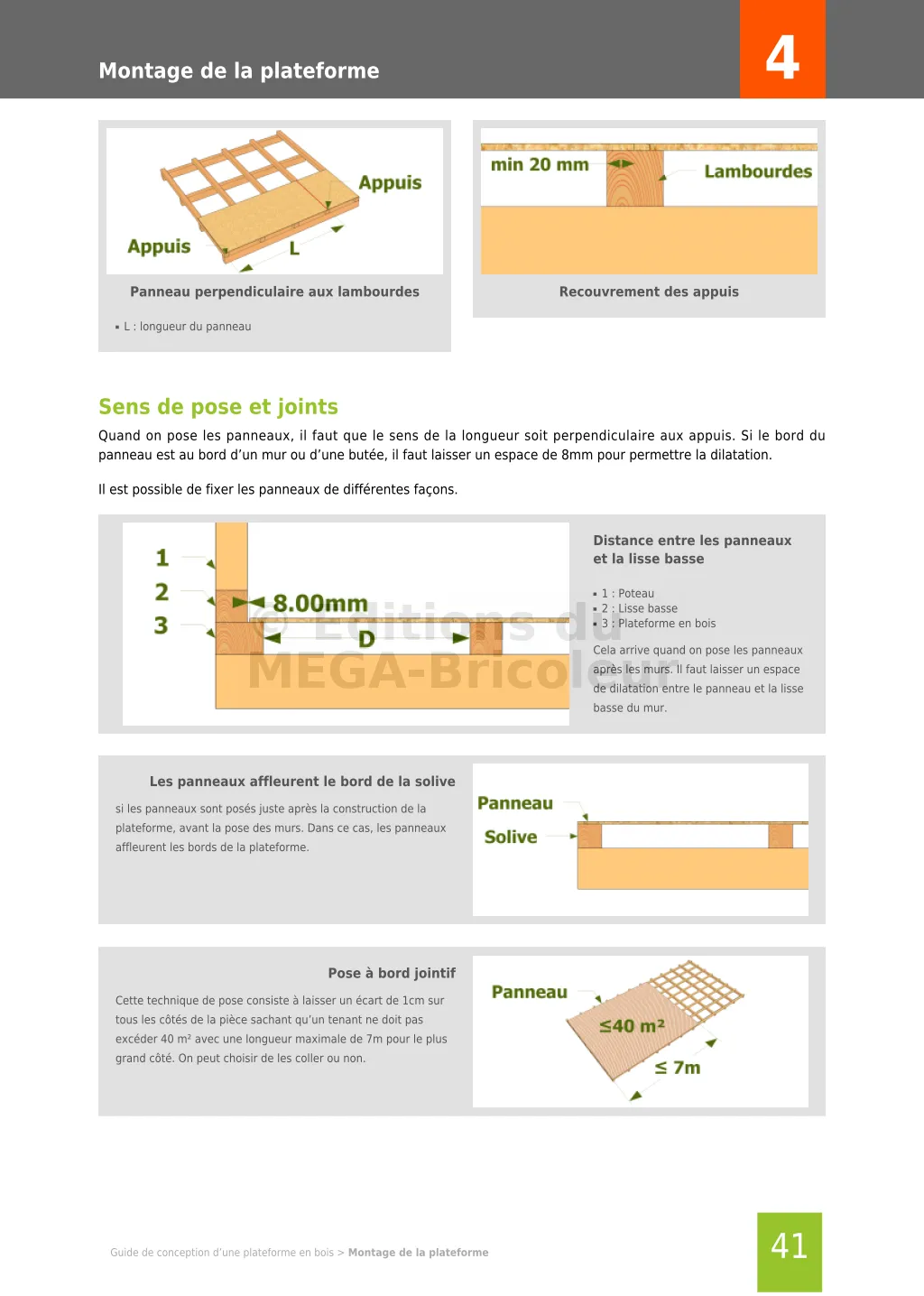 Montage de la plateforme

4

Appuis

Appuis

L

Panneau perpendiculaire aux lambourdes

▪ L : longueur du panneau

min 20 mm

Lambourdes

Recouvrement des appuis

Sens de pose et joints

Quand on pose les panneaux, il faut que le sens de la longueur soit perpendiculaire aux appuis. Si le bord du panneau est au bord d'un mur ou d'une butée, il faut laisser un espace de 8mm pour permettre la dilatation.

Il est possible de fixer les panneaux de différentes façons.

1
2
3

8.00mm

D

© Editions du MEGA-Bricoleur

Distance entre les panneaux et la lisse basse

▪ 1 : Poteau
▪ 2 : Lisse basse
▪ 3 : Plateforme en bois

Cela arrive quand on pose les panneaux après les murs. Il faut laisser un espace de dilatation entre le panneau et la lisse basse du mur.

Les panneaux affleurent le bord de la solive

si les panneaux sont posés juste après la construction de la plateforme, avant la pose des murs. Dans ce cas, les panneaux affleurent les bords de la plateforme.

Panneau

Solive

Pose à bord jointif

Cette technique de pose consiste à laisser un écart de 1cm sur tous les côtés de la pièce sachant qu'un tenant ne doit pas excéder 40 m² avec une longueur maximale de 7m pour le plus grand côté. On peut choisir de les coller ou non.

Panneau

≤40 m²

≤ 7m

Guide de conception d'une plateforme en bois > Montage de la plateforme

41