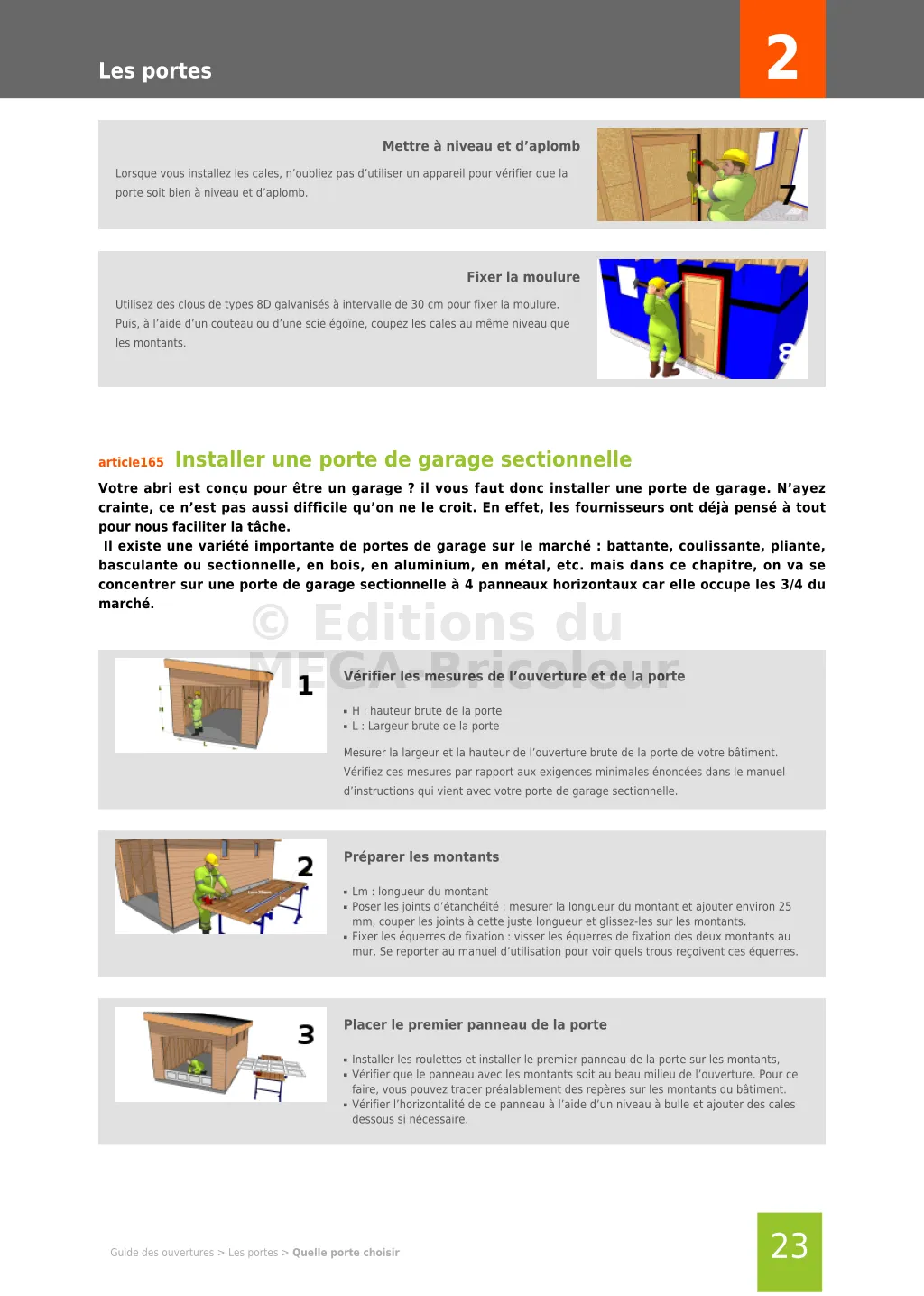 Les portes

2

Mettre à niveau et d'aplomb

Lorsque vous installez les cales, n'oubliez pas d'utiliser un appareil pour vérifier que la porte soit bien à niveau et d'aplomb.

7

Fixer la moulure

Utilisez des clous de types 8D galvanisés à intervalle de 30 cm pour fixer la moulure. Puis, à l'aide d'un couteau ou d'une scie égoïne, coupez les cales au même niveau que les montants.

8

article165 Installer une porte de garage sectionnelle

Votre abri est conçu pour être un garage ? il vous faut donc installer une porte de garage. N'ayez crainte, ce n'est pas aussi difficile qu'on ne le croit. En effet, les fournisseurs ont déjà pensé à tout pour nous faciliter la tâche.
Il existe une variété importante de portes de garage sur le marché : battante, coulissante, pliante, basculante ou sectionnelle, en bois, en aluminium, en métal, etc. mais dans ce chapitre, on va se concentrer sur une porte de garage sectionnelle à 4 panneaux horizontaux car elle occupe les 3/4 du marché.

© Editions du MEGA-Bricoleur

1

Vérifier les mesures de l'ouverture et de la porte

▪ H : hauteur brute de la porte
▪ L : Largeur brute de la porte

Mesurer la largeur et la hauteur de l'ouverture brute de la porte de votre bâtiment. Vérifiez ces mesures par rapport aux exigences minimales énoncées dans le manuel d'instructions qui vient avec votre porte de garage sectionnelle.

2

Préparer les montants

▪ Lm : longueur du montant
▪ Poser les joints d'étanchéité : mesurer la longueur du montant et ajouter environ 25 mm, couper les joints à cette juste longueur et glissez-les sur les montants.
▪ Fixer les équerres de fixation : visser les équerres de fixation des deux montants au mur. Se reporter au manuel d'utilisation pour voir quels trous reçoivent ces équerres.

3

Placer le premier panneau de la porte

▪ Installer les roulettes et installer le premier panneau de la porte sur les montants,
▪ Vérifier que le panneau avec les montants soit au beau milieu de l'ouverture. Pour ce faire, vous pouvez tracer préalablement des repères sur les montants du bâtiment.
▪ Vérifier l'horizontalité de ce panneau à l'aide d'un niveau à bulle et ajouter des cales dessous si nécessaire.

Guide des ouvertures > Les portes > Quelle porte choisir

23