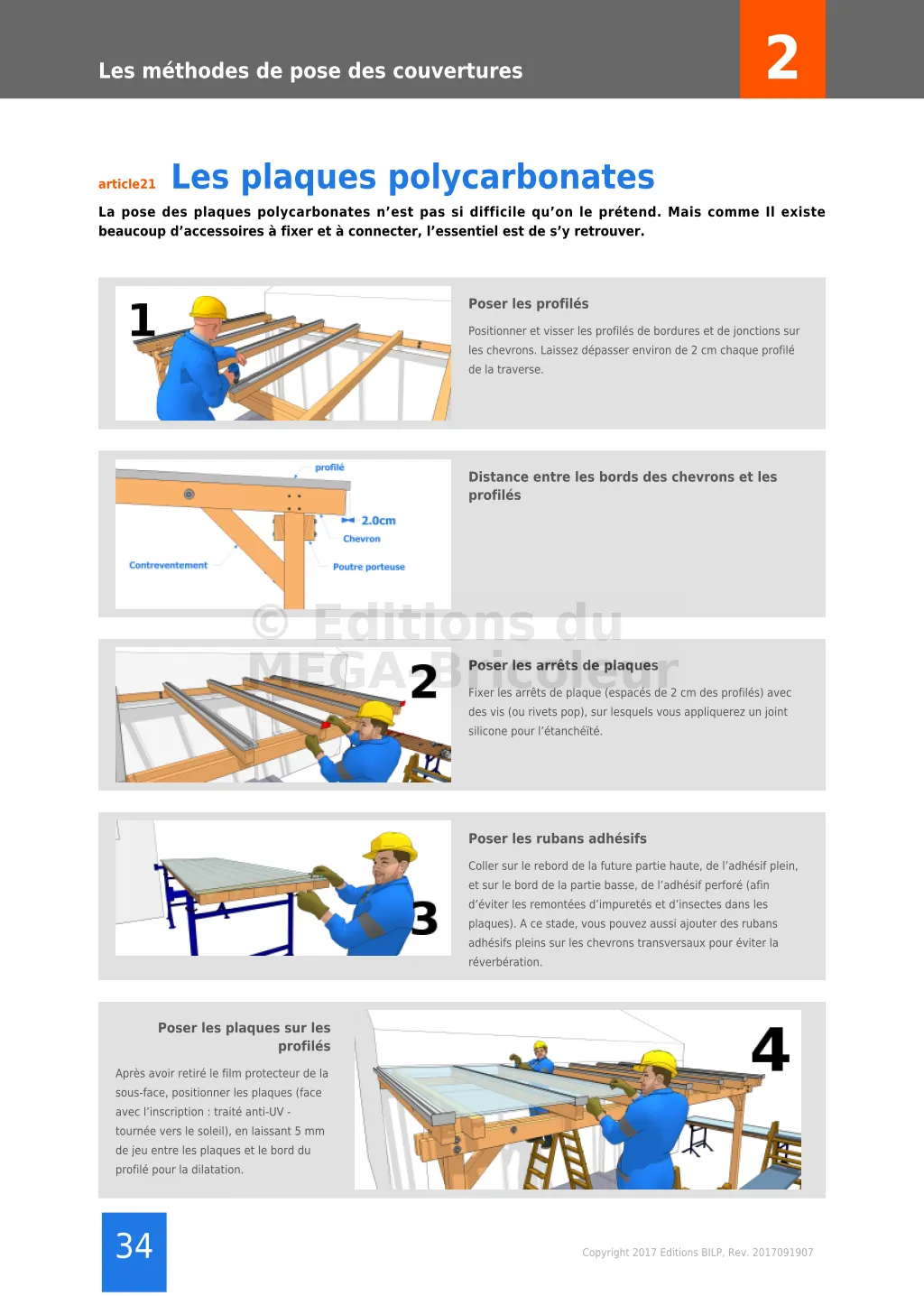 Les méthodes de pose des couvertures

2

article21 Les plaques polycarbonates

La pose des plaques polycarbonates n'est pas si difficile qu'on le prétend. Mais comme Il existe beaucoup d'accessoires à fixer et à connecter, l'essentiel est de s'y retrouver.

1

Poser les profilés

Positionner et visser les profilés de bordures et de jonctions sur les chevrons. Laissez dépasser environ de 2 cm chaque profilé de la traverse.

profilé

2.0cm

Chevron

Contreventement

Poutre porteuse

Distance entre les bords des chevrons et les profilés

© Editions du MEGA Bricoleur

2

Poser les arrêts de plaques

Fixer les arrêts de plaque (espacés de 2 cm des profilés) avec des vis (ou rivets pop), sur lesquels vous appliquerez un joint silicone pour l'étanchéité.

3

Poser les rubans adhésifs

Coller sur le rebord de la future partie haute, de l'adhésif plein, et sur le bord de la partie basse, de l'adhésif perforé (afin d'éviter les remontées d'impuretés et d'insectes dans les plaques). A ce stade, vous pouvez aussi ajouter des rubans adhésifs pleins sur les chevrons transversaux pour éviter la réverbération.

Poser les plaques sur les profilés

Après avoir retiré le film protecteur de la sous-face, positionner les plaques (face avec l'inscription : traité anti-UV - tournée vers le soleil), en laissant 5 mm de jeu entre les plaques et le bord du profilé pour la dilatation.

4

34

Copyright 2017 Editions BILP, Rev. 2017091907