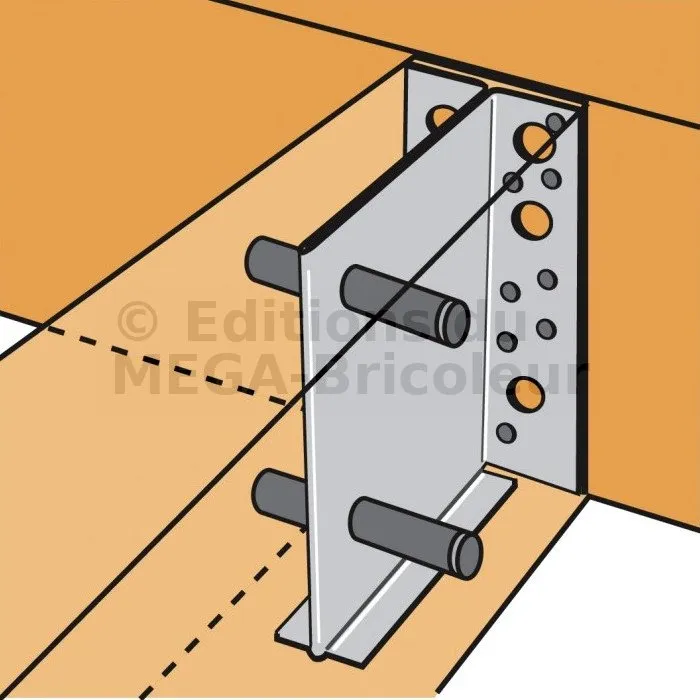 © Editions du MEGA-Bricoleur