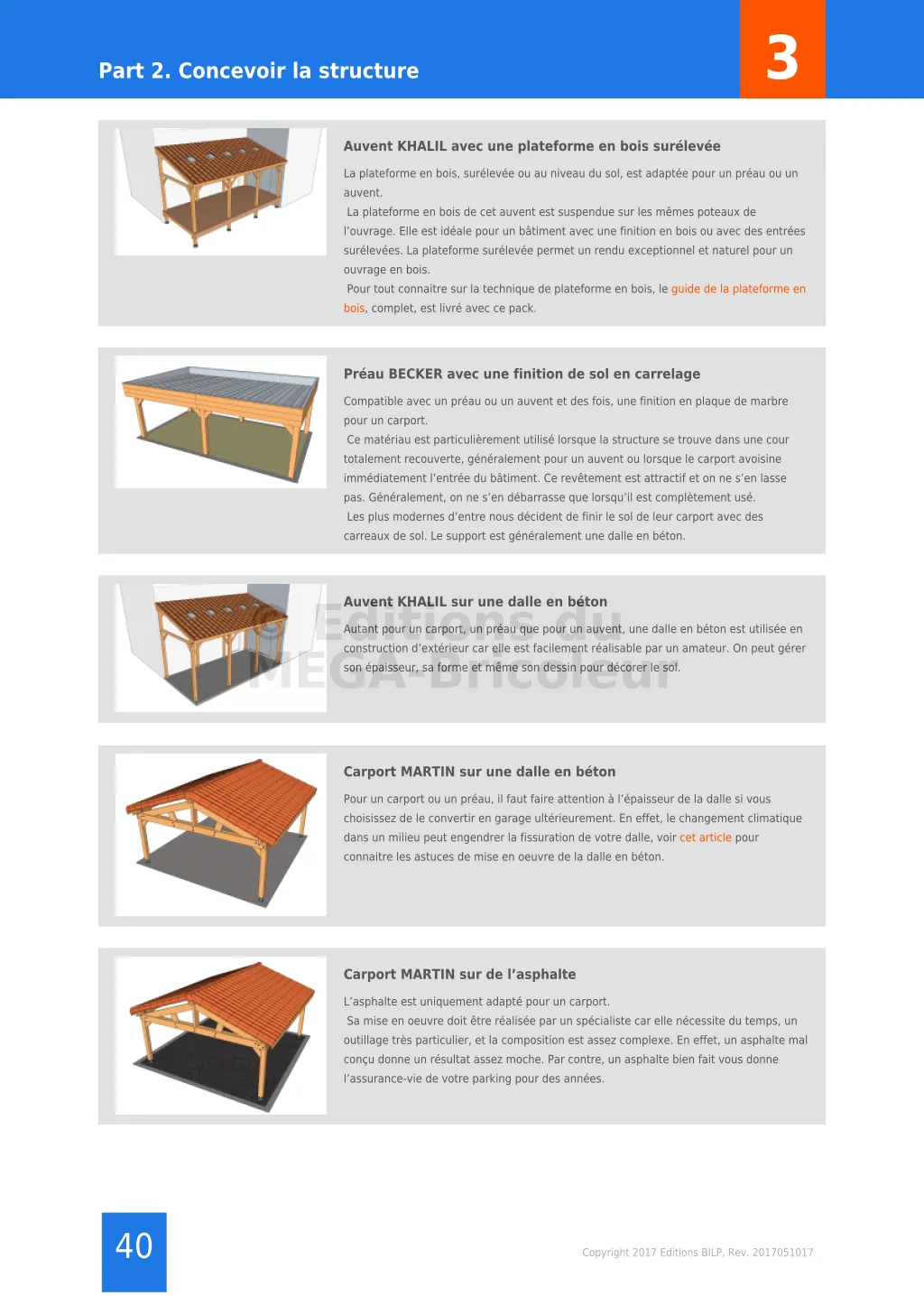 Part 2. Concevoir la structure

3

Auvent KHALIL avec une plateforme en bois surélevée

La plateforme en bois, surélevée ou au niveau du sol, est adaptée pour un préau ou un auvent.

La plateforme en bois de cet auvent est suspendue sur les mêmes poteaux de l'ouvrage. Elle est idéale pour un bâtiment avec une finition en bois ou avec des entrées surélevées. La plateforme surélevée permet un rendu exceptionnel et naturel pour un ouvrage en bois.

Pour tout connaitre sur la technique de plateforme en bois, le guide de la plateforme en bois, complet, est livré avec ce pack.

Préau BECKER avec une finition de sol en carrelage

Compatible avec un préau ou un auvent et des fois, une finition en plaque de marbre pour un carport.

Ce matériau est particulièrement utilisé lorsque la structure se trouve dans une cour totalement recouverte, généralement pour un auvent ou lorsque le carport avoisine immédiatement l'entrée du bâtiment. Ce revêtement est attractif et on ne s'en lasse pas. Généralement, on ne s'en débarrasse que lorsqu'il est complètement usé.

Les plus modernes d'entre nous décident de finir le sol de leur carport avec des carreaux de sol. Le support est généralement une dalle en béton.

Auvent KHALIL sur une dalle en béton

Autant pour un carport, un préau que pour un auvent, une dalle en béton est utilisée en construction d'extérieur car elle est facilement réalisable par un amateur. On peut gérer son épaisseur, sa forme et même son dessin pour décorer le sol.

© Editions du MEGA-Bricoleur

Carport MARTIN sur une dalle en béton

Pour un carport ou un préau, il faut faire attention à l'épaisseur de la dalle si vous choisissez de le convertir en garage ultérieurement. En effet, le changement climatique dans un milieu peut engendrer la fissuration de votre dalle, voir cet article pour connaitre les astuces de mise en oeuvre de la dalle en béton.

Carport MARTIN sur de l'asphalte

L'asphalte est uniquement adapté pour un carport.

Sa mise en oeuvre doit être réalisée par un spécialiste car elle nécessite du temps, un outillage très particulier, et la composition est assez complexe. En effet, un asphalte mal conçu donne un résultat assez moche. Par contre, un asphalte bien fait vous donne l'assurance-vie de votre parking pour des années.

40

Copyright 2017 Editions BILP, Rev. 2017051017